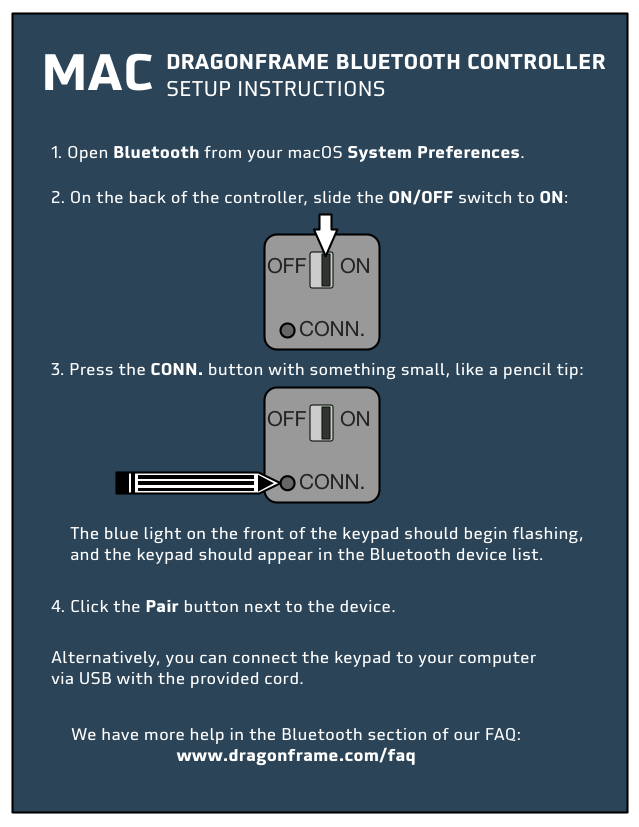 MAC DRAGONFRAME BLUETOOTH CONTROLLER
SETUP INSTRUCTIONS

1. Open Bluetooth from your macOS System Preferences.

2. On the back of the controller, slide the ON/OFF switch to ON:

OFF ON
CONN.

3. Press the CONN. button with something small, like a pencil tip:

OFF ON
CONN.

The blue light on the front of the keypad should begin flashing, and the keypad should appear in the Bluetooth device list.

4. Click the Pair button next to the device.

Alternatively, you can connect the keypad to your computer via USB with the provided cord.

We have more help in the Bluetooth section of our FAQ:
www.dragonframe.com/faq