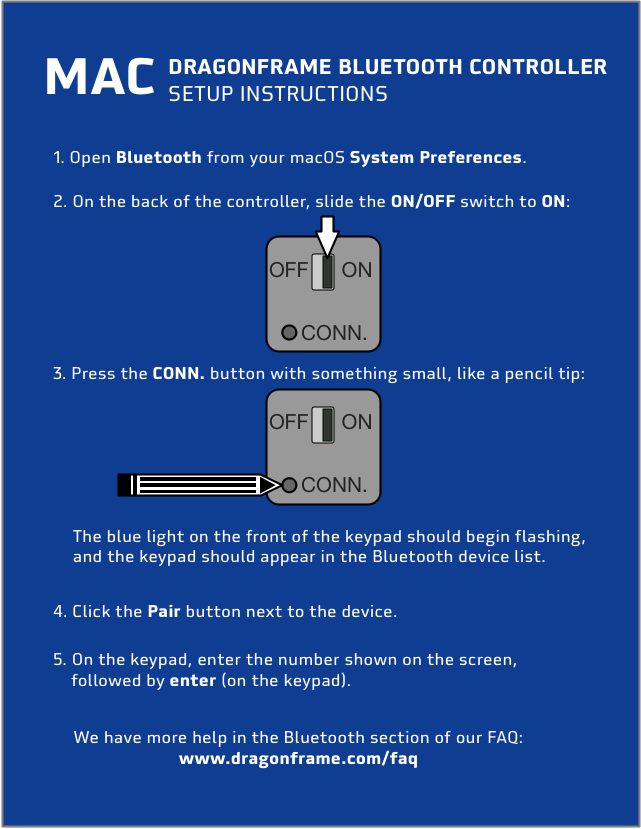 MAC DRAGONFRAME BLUETOOTH CONTROLLER
SETUP INSTRUCTIONS

1. Open Bluetooth from your macOS System Preferences.

2. On the back of the controller, slide the ON/OFF switch to ON:

OFF ON
CONN.

3. Press the CONN. button with something small, like a pencil tip:

OFF ON
CONN.

The blue light on the front of the keypad should begin flashing, and the keypad should appear in the Bluetooth device list.

4. Click the Pair button next to the device.

5. On the keypad, enter the number shown on the screen, followed by enter (on the keypad).

We have more help in the Bluetooth section of our FAQ:
www.dragonframe.com/faq